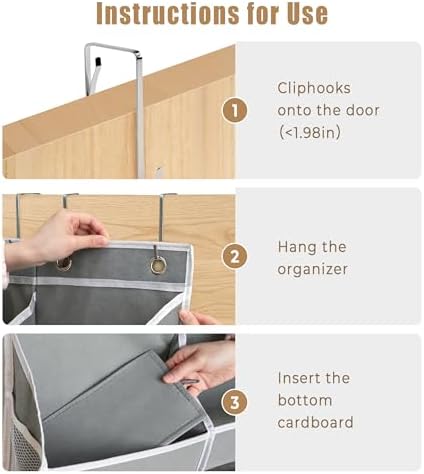 Instructions for Use

1

Cliphooks onto the door (<1.98in)

2

Hang the organizer

3

Insert the bottom cardboard