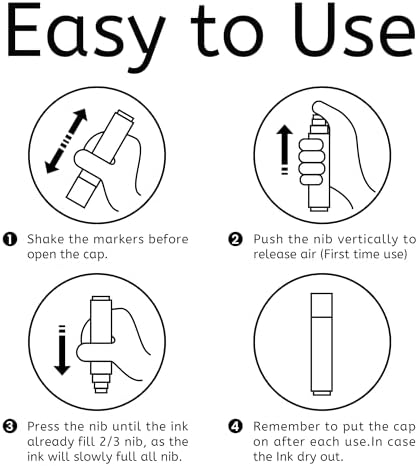 Easy to Use

❶ Shake the markers before open the cap.

❷ Push the nib vertically to release air (First time use)

❸ Press the nib until the ink already fill 2/3 nib, as the ink will slowly full all nib.

❹ Remember to put the cap on after each use.In case the Ink dry out.