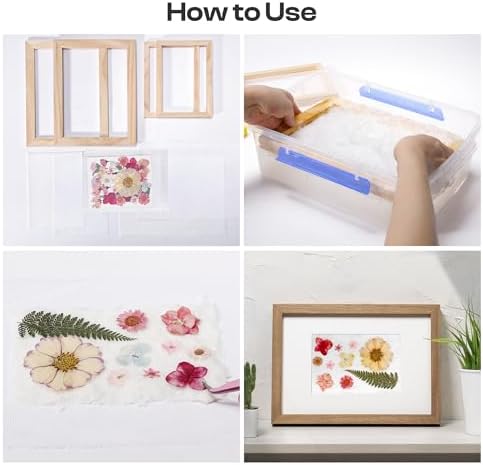 How to Use