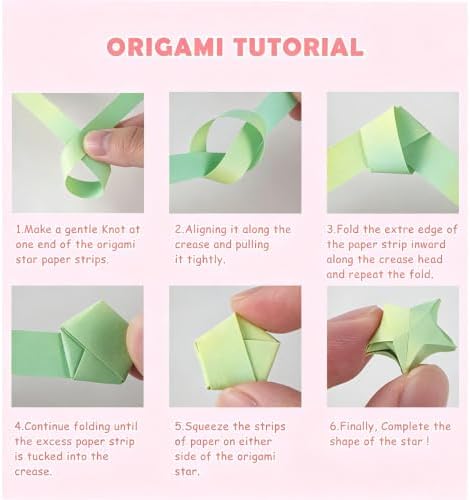 ORIGAMI TUTORIAL

1.Make a gentle Knot at one end of the origami star paper strips.

2.Aligning it along the crease and pulling it tightly.

3.Fold the extre edge of the paper strip inward along the crease head and repeat the fold.

4.Continue folding until the excess paper strip is tucked into the crease.

5.Squeeze the strips of paper on either side of the origami star.

6.Finally, Complete the shape of the star !