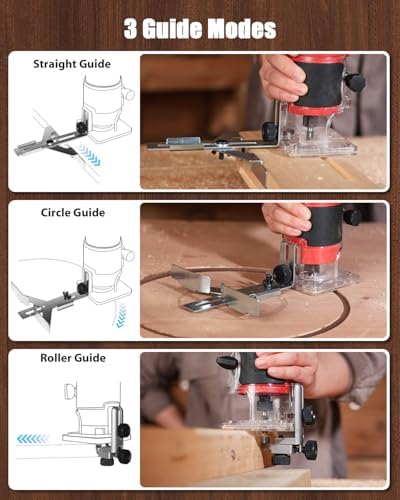 3 Guide Modes

Straight Guide

Circle Guide

Roller Guide