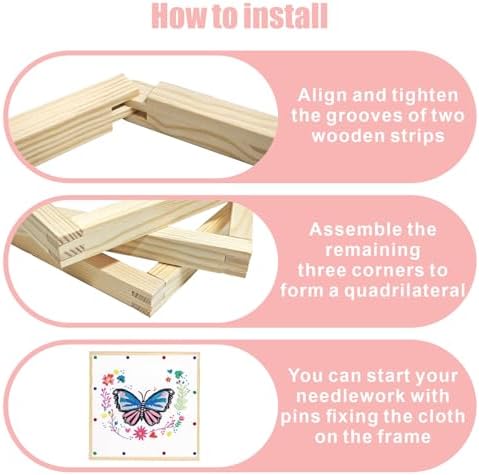 How to install

Align and tighten the grooves of two wooden strips

Assemble the remaining three corners to form a quadrilateral

You can start your needlework with pins fixing the cloth on the frame