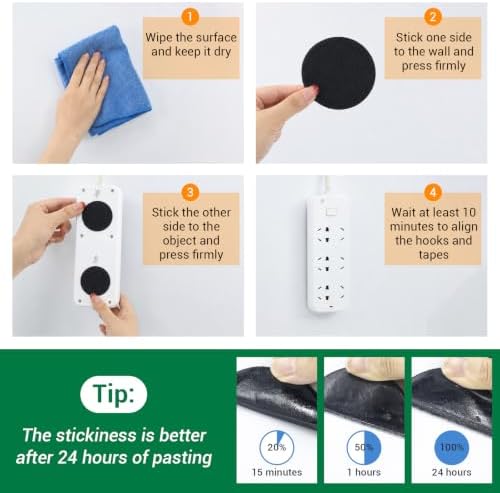 1
Wipe the surface and keep it dry

2
Stick one side to the wall and press firmly

3
Stick the other side to the object and press firmly

4
Wait at least 10 minutes to align the hooks and tapes

Tip:

The stickiness is better after 24 hours of pasting

20%
15 minutes

50%
1 hours

100%
24 hours