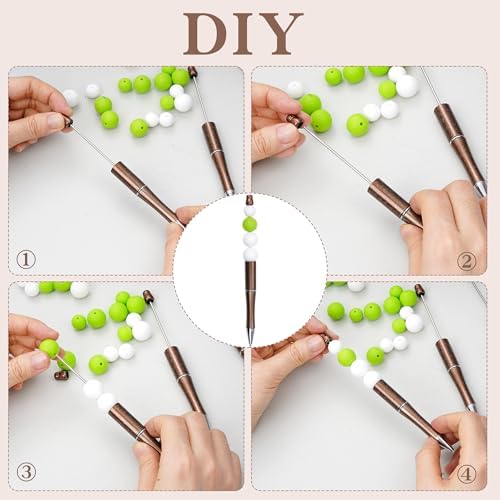 DIY

①

②

③

④