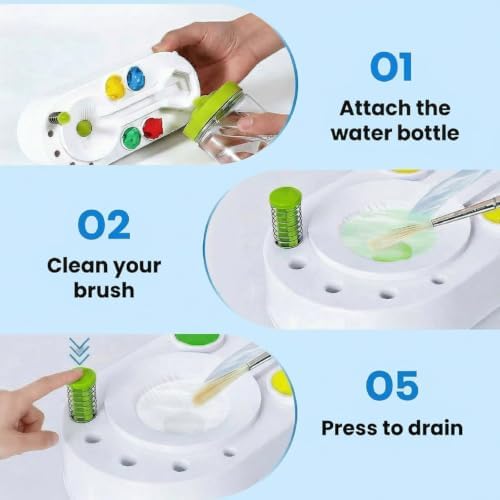 01
Attach the water bottle

02
Clean your brush

05
Press to drain