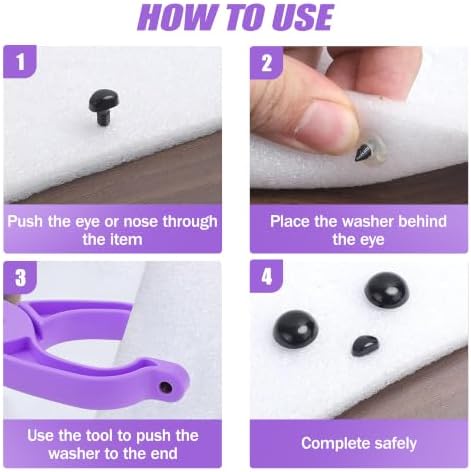 HOW TO USE

1

Push the eye or nose through the item

2

Place the washer behind the eye

3

Use the tool to push the washer to the end

4

Complete safely