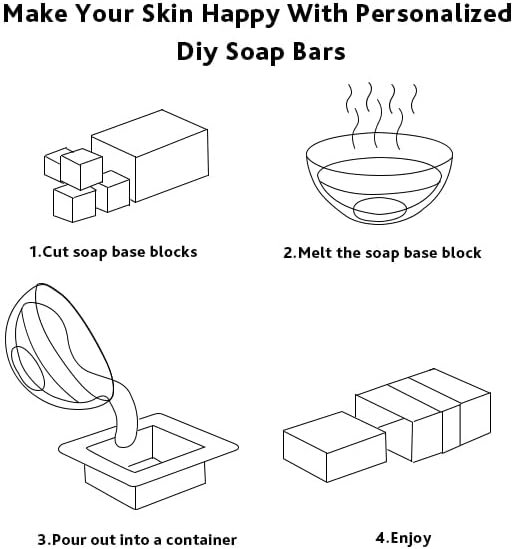 Make Your Skin Happy With Personalized Diy Soap Bars

1.Cut soap base blocks

2.Melt the soap base block

3.Pour out into a container

4.Enjoy