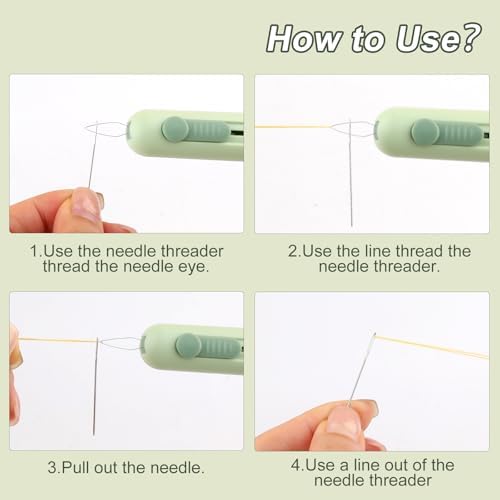 How to Use?

1.Use the needle threader thread the needle eye.

2.Use the line thread the needle threader.

3.Pull out the needle.

4.Use a line out of the needle threader