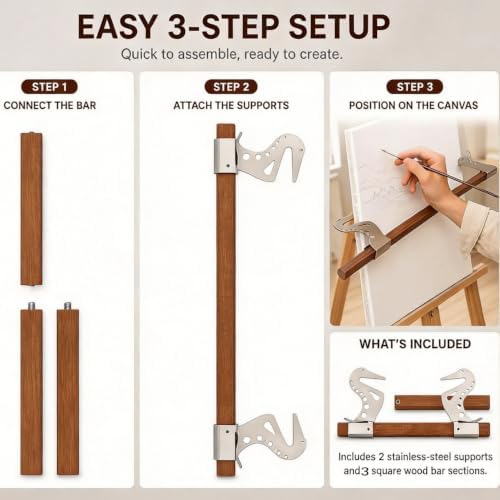 EASY 3-STEP SETUP

Quick to assemble, ready to create.

STEP 1

CONNECT THE BAR

STEP 2

ATTACH THE SUPPORTS

STEP 3

POSITION ON THE CANVAS

WHAT'S INCLUDED

Includes 2 stainless-steel supports and3 square wood bar sections.