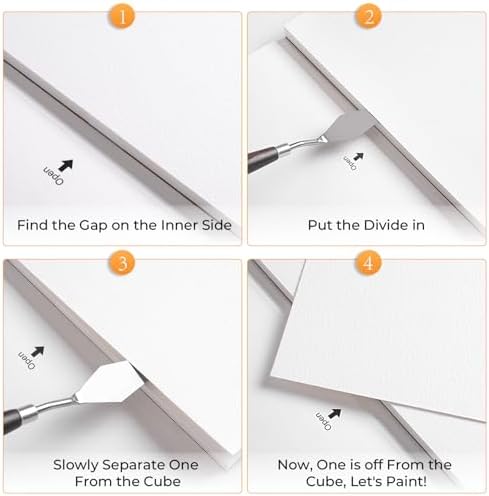 1

Open

Find the Gap on the Inner Side

2

Open

Put the Divide in

3

Open

Slowly Separate One From the Cube

4

Open

Now, One is off From the Cube, Let's Paint!