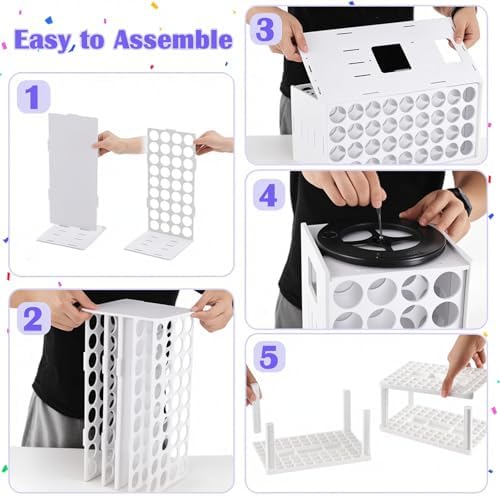 Easy to Assemble

1

2

3

4

5