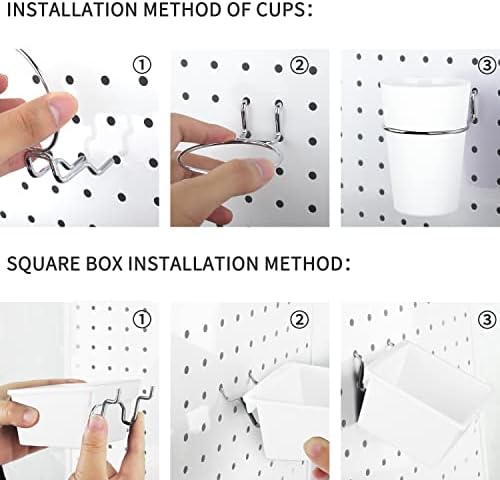 INSTALLATION METHOD OF CUPS:

①

②

③

SQUARE BOX INSTALLATION METHOD:

①

②

③