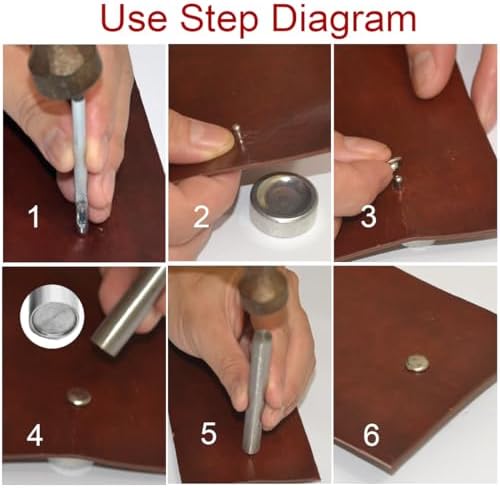 Use Step Diagram

1

2

3

4

5

6