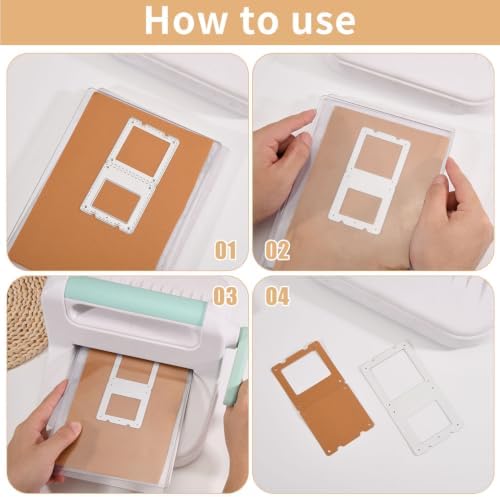 How to use

01

02

03

04