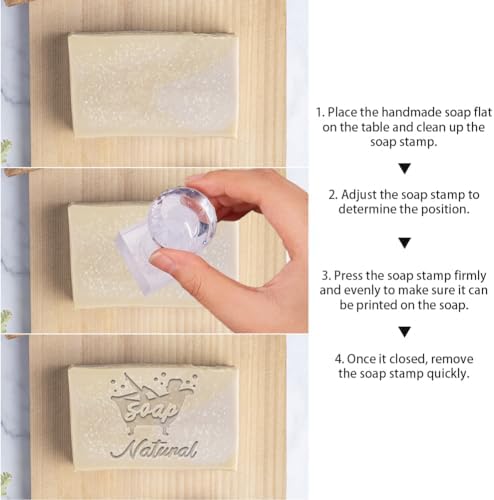 Soap
Natural

1. Place the handmade soap flat on the table and clean up the soap stamp.

▼

2. Adjust the soap stamp to determine the position.

▼

3. Press the soap stamp firmly and evenly to make sure it can be printed on the soap.

▼

4. Once it closed, remove the soap stamp quickly.