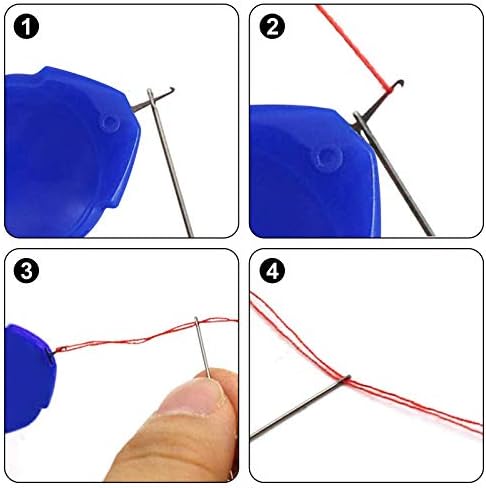 1

2

3

4