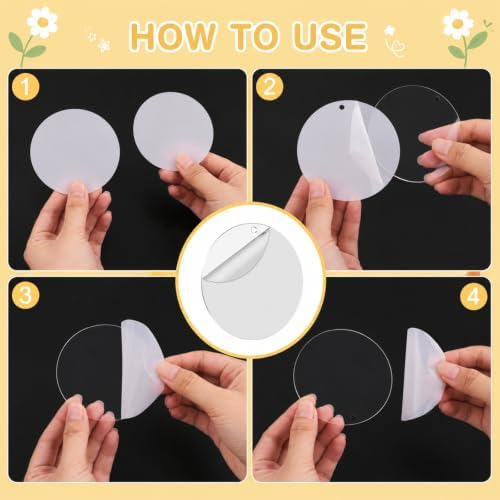 HOW TO USE

1

2

3

4