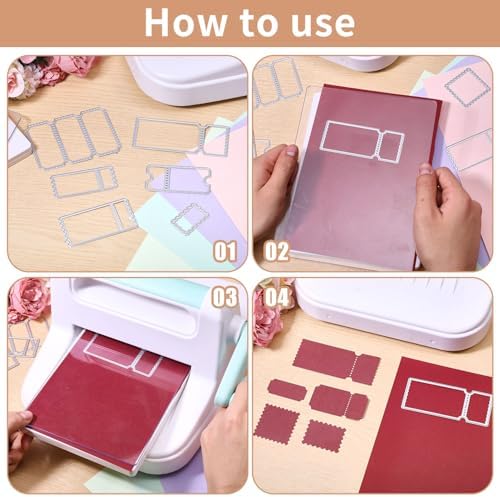 How to use

01

02

03

04