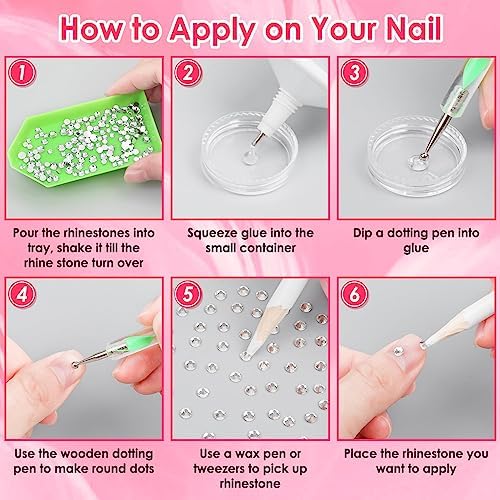 How to Apply on Your Nail

1
Pour the rhinestones into tray, shake it till the rhine stone turn over

2
Squeeze glue into the small container

3
Dip a dotting pen into glue

4
Use the wooden dotting pen to make round dots

5
Use a wax pen or tweezers to pick up rhinestone

6
Place the rhinestone you want to apply