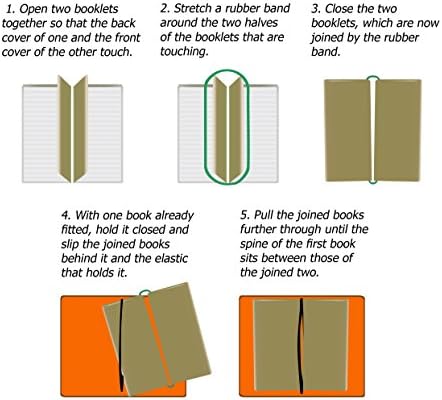 1. Open two booklets together so that the back cover of one and the front cover of the other touch.

2. Stretch a rubber band around the two halves of the booklets that are touching.

3. Close the two booklets, which are now joined by the rubber band.

4. With one book already fitted, hold it closed and slip the joined books behind it and the elastic that holds it.

5. Pull the joined books further through until the spine of the first book sits between those of the joined two.