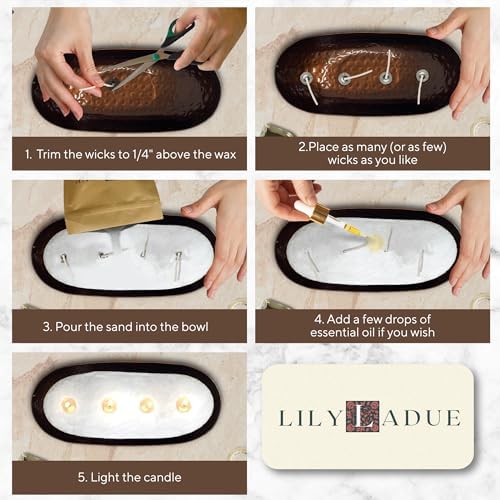 1. Trim the wicks to 1/4" above the wax

2.Place as many (or as few) wicks as you like

3. Pour the sand into the bowl

4. Add a few drops of essential oil if you wish

5. Light the candle

LILY LADUE