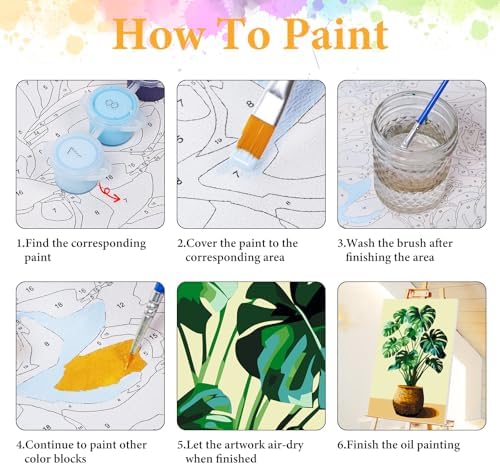 How To Paint

1.Find the corresponding paint

2.Cover the paint to the corresponding area

3.Wash the brush after finishing the area

4.Continue to paint other color blocks

5.Let the artwork air-dry when finished

6.Finish the oil painting