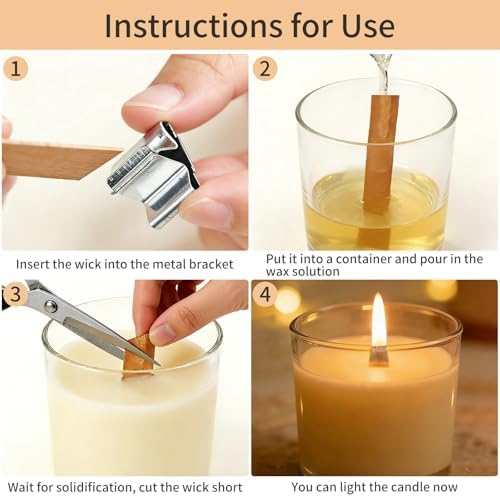 Instructions for Use

1

Insert the wick into the metal bracket

2

Put it into a container and pour in the wax solution

3

Wait for solidification, cut the wick short

4

You can light the candle now