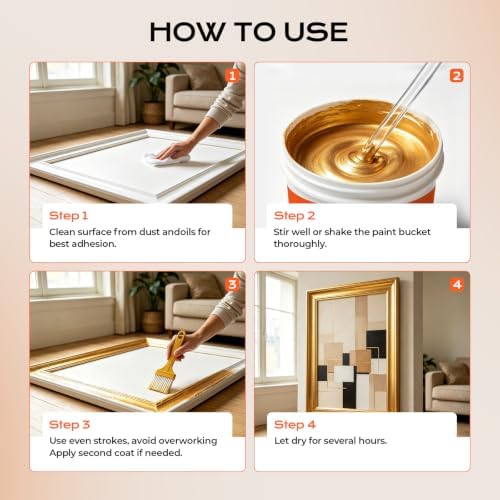 HOW TO USE

1

Step 1
Clean surface from dust andoils for best adhesion.

2

Step 2
Stir well or shake the paint bucket thoroughly.

3

Step 3
Use even strokes, avoid overworking Apply second coat if needed.

4

Step 4
Let dry for several hours.