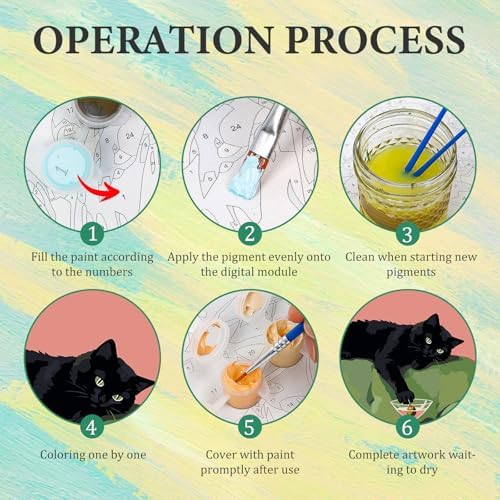 OPERATION PROCESS

1
Fill the paint according to the numbers

2
Apply the pigment evenly onto the digital module

3
Clean when starting new pigments

4
Coloring one by one

5
Cover with paint promptly after use

6
Complete artwork waiting to dry