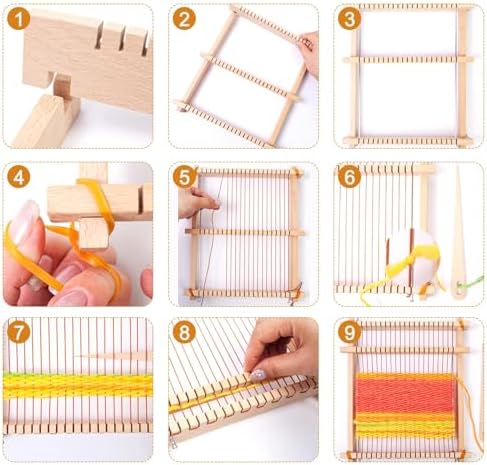 1
2
3
4
5
6
7
8
9