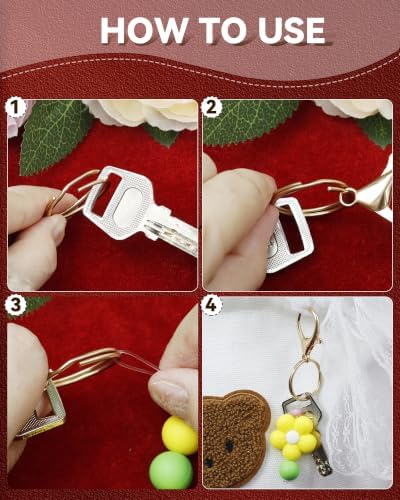 HOW TO USE

1

2

3

4