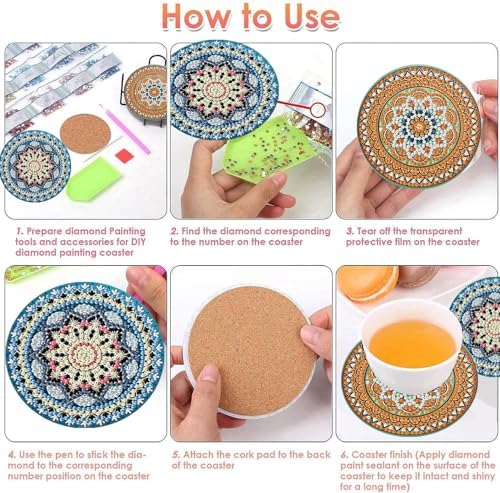 How to Use

1. Prepare diamond Painting tools and accessories for DIY diamond painting coaster

2. Find the diamond corresponding to the number on the coaster

3. Tear off the transparent protective film on the coaster

4. Use the pen to stick the diamond to the corresponding number position on the coaster

5. Attach the cork pad to the back of the coaster

6. Coaster finish (Apply diamond paint sealant on the surface of the coaster to keep it intact and shiny for a long time)