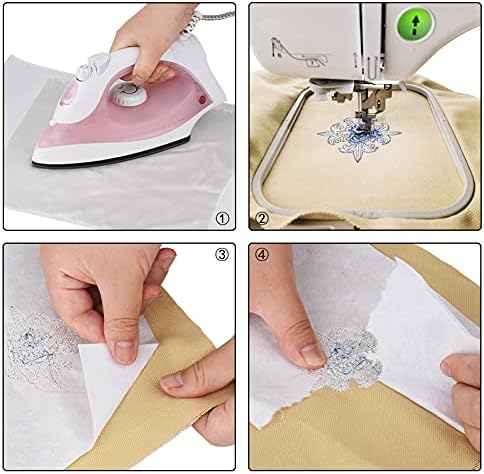 ①

②

③

④