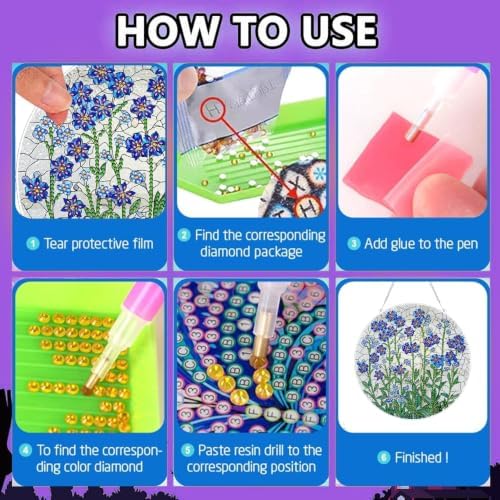 HOW TO USE

1 Tear protective film

2 Find the corresponding diamond package

3 Add glue to the pen

4 To find the corresponding color diamond

5 Paste resin drill to the corresponding position

6 Finished !