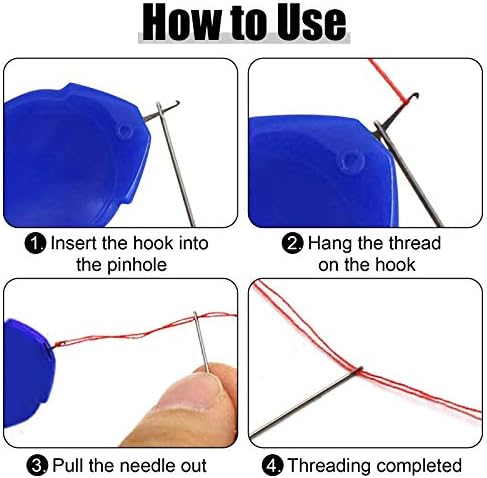 How to Use

1. Insert the hook into the pinhole

2. Hang the thread on the hook

3. Pull the needle out

4. Threading completed