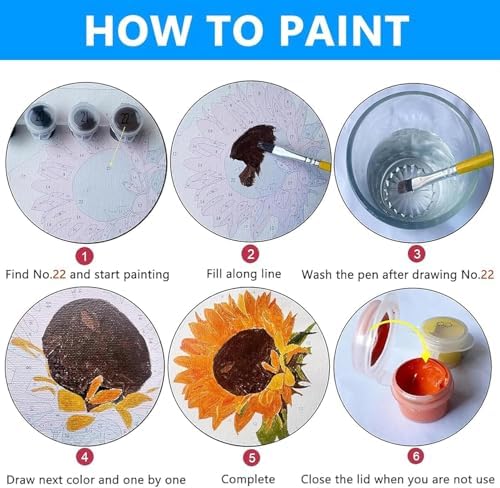 HOW TO PAINT

20 21 22

1
Find No.22 and start painting

2
Fill along line

3
Wash the pen after drawing No.22

4
Draw next color and one by one

5
Complete

6
Close the lid when you are not use