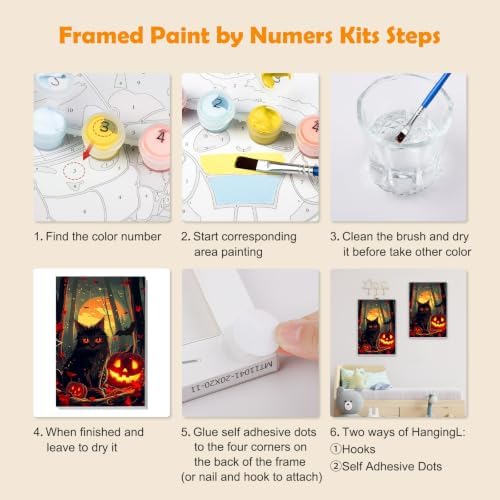 Framed Paint by Numers Kits Steps

3
4
2
4

1. Find the color number

2. Start corresponding area painting

3. Clean the brush and dry it before take other color

MT11041-20X20-11

4. When finished and leave to dry it

5. Glue self adhesive dots to the four corners on the back of the frame (or nail and hook to attach)

6. Two ways of HangingL:
①Hooks
②Self Adhesive Dots