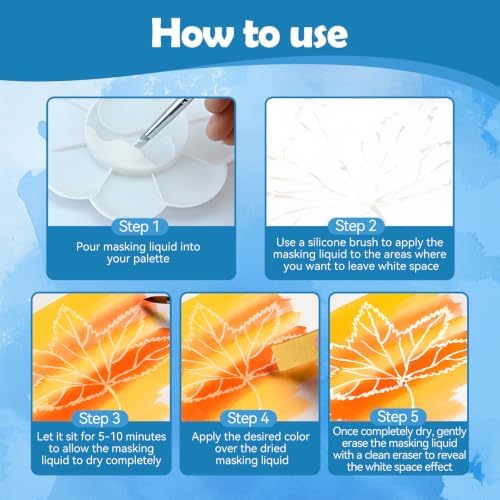 How to use

Step 1

Pour masking liquid into your palette

Step 2

Use a silicone brush to apply the masking liquid to the areas where you want to leave white space

Step 3

Let it sit for 5-10 minutes to allow the masking liquid to dry completely

Step 4

Apply the desired color over the dried masking liquid

Step 5

Once completely dry, gently erase the masking liquid with a clean eraser to reveal the white space effect