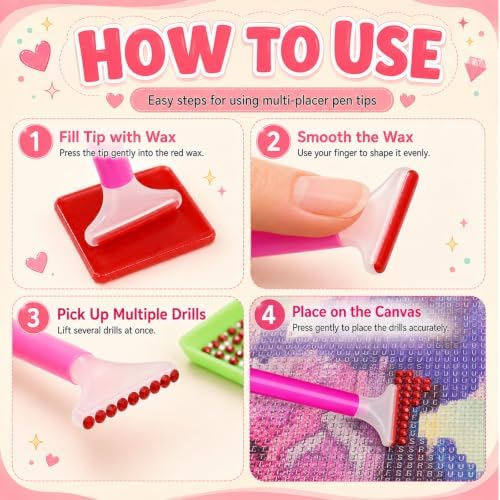 HOW TO USE

Easy steps for using multi-placer pen tips

1 Fill Tip with Wax
Press the tip gently into the red wax.

2 Smooth the Wax
Use your finger to shape it evenly.

3 Pick Up Multiple Drills
Lift several drills at once.

4 Place on the Canvas
Press gently to place the drills accurately.