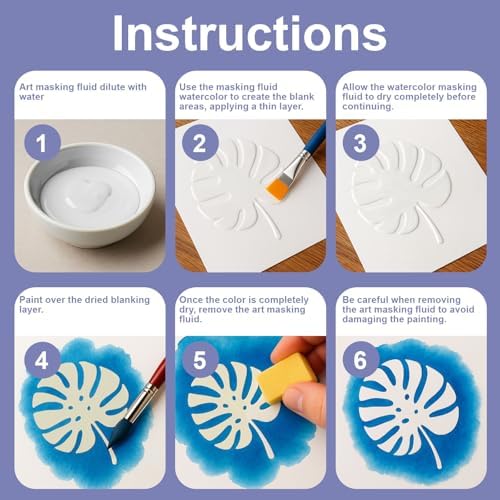 Instructions

Art masking fluid dilute with water

1

Use the masking fluid watercolor to create the blank areas, applying a thin layer.

2

Allow the watercolor masking fluid to dry completely before continuing.

3

Paint over the dried blanking layer.

4

Once the color is completely dry, remove the art masking fluid.

5

Be careful when removing the art masking fluid to avoid damaging the painting.

6