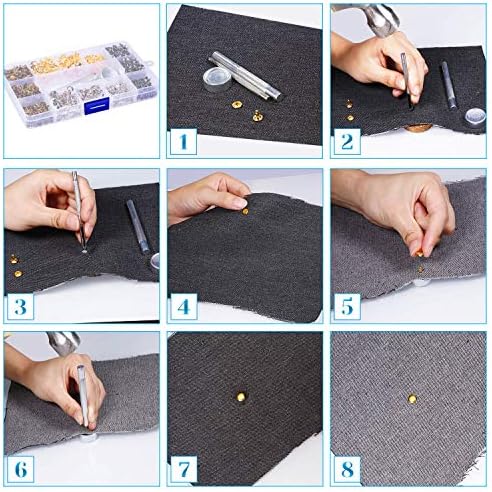 1

2

3

4

5

6

7

8