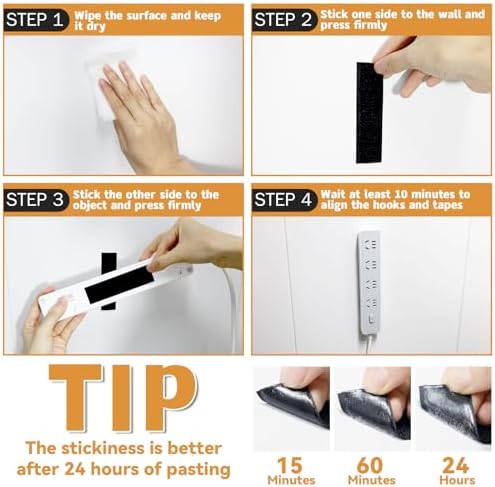 STEP 1 Wipe the surface and keep it dry

STEP 2 Stick one side to the wall and press firmly

STEP 3 Stick the other side to the object and press firmly

STEP 4 Wait at least 10 minutes to align the hooks and tapes

TIP

The stickiness is better after 24 hours of pasting

15 Minutes

60 Minutes

24 Hours