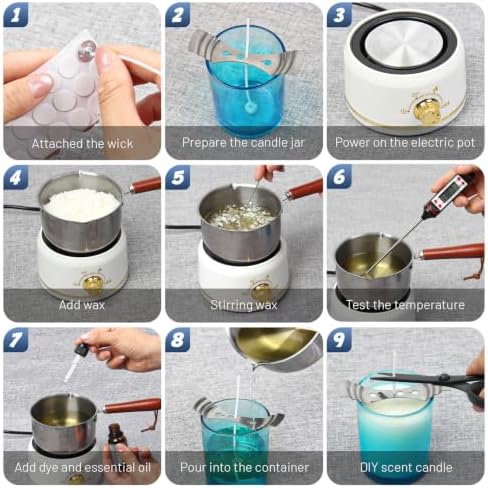 1
Attached the wick

2
Prepare the candle jar

3
Power on the electric pot

4
Add wax

5
Stirring wax

6
Test the temperature

7
Add dye and essential oil

8
Pour into the container

9
DIY scent candle