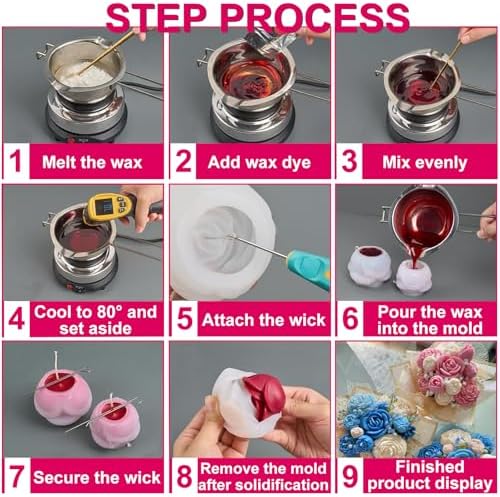 STEP PROCESS

1 Melt the wax

2 Add wax dye

3 Mix evenly

4 Cool to 80° and set aside

5 Attach the wick

6 Pour the wax into the mold

7 Secure the wick

8 Remove the mold after solidification

9 Finished product display