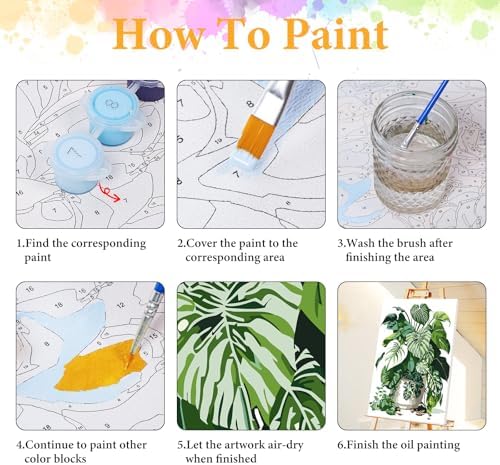 How To Paint

1.Find the corresponding paint

2.Cover the paint to the corresponding area

3.Wash the brush after finishing the area

4.Continue to paint other color blocks

5.Let the artwork air-dry when finished

6.Finish the oil painting