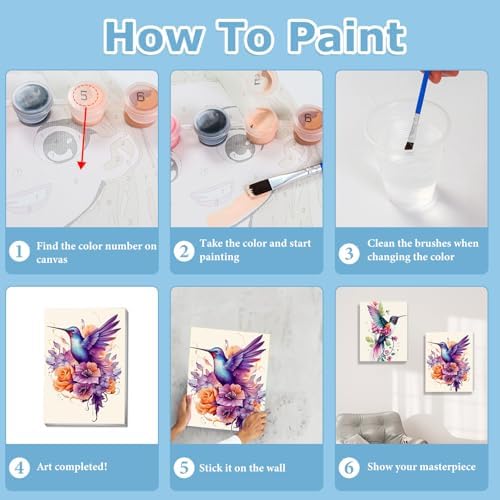 How To Paint

5

6

2

6

1 Find the color number on canvas

2 Take the color and start painting

3 Clean the brushes when changing the color

4 Art completed!

5 Stick it on the wall

6 Show your masterpiece