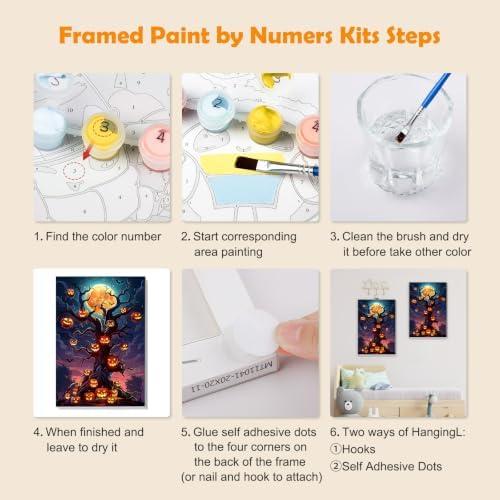 Framed Paint by Numers Kits Steps

3

4

2

4

1. Find the color number

2. Start corresponding area painting

3. Clean the brush and dry it before take other color

MT11041-20X20-11

4. When finished and leave to dry it

5. Glue self adhesive dots to the four corners on the back of the frame (or nail and hook to attach)

6. Two ways of HangingL:
①Hooks
②Self Adhesive Dots