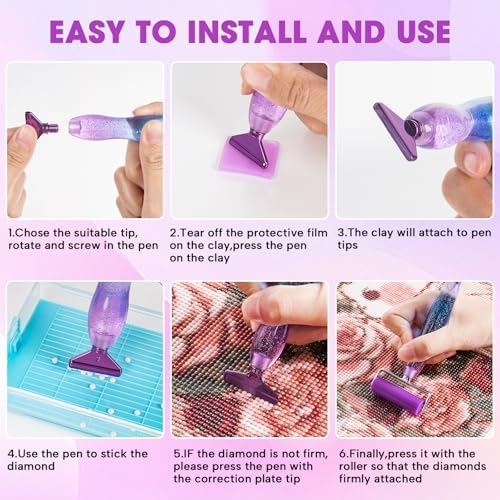 EASY TO INSTALL AND USE

1.Chose the suitable tip, rotate and screw in the pen

2.Tear off the protective film on the clay,press the pen on the clay

3.The clay will attach to pen tips

4.Use the pen to stick the diamond

5.IF the diamond is not firm, please press the pen with the correction plate tip

6.Finally,press it with the roller so that the diamonds firmly attached