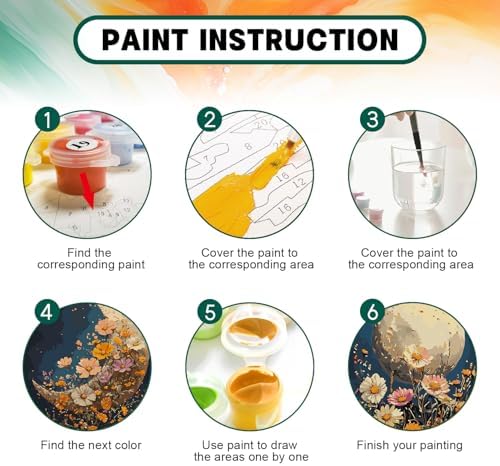 PAINT INSTRUCTION

1
19
Find the corresponding paint

2
20
8
7
16
12
16
Cover the paint to the corresponding area

3
Cover the paint to the corresponding area

4
Find the next color

5
Use paint to draw the areas one by one

6
Finish your painting