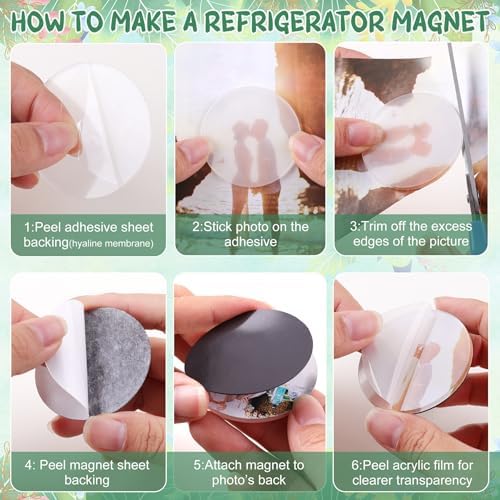 HOW TO MAKE A REFRIGERATOR MAGNET

1:Peel adhesive sheet backing(hyaline membrane)

2:Stick photo on the adhesive

3:Trim off the excess edges of the picture

4: Peel magnet sheet backing

5:Attach magnet to photo's back

6:Peel acrylic film for clearer transparency